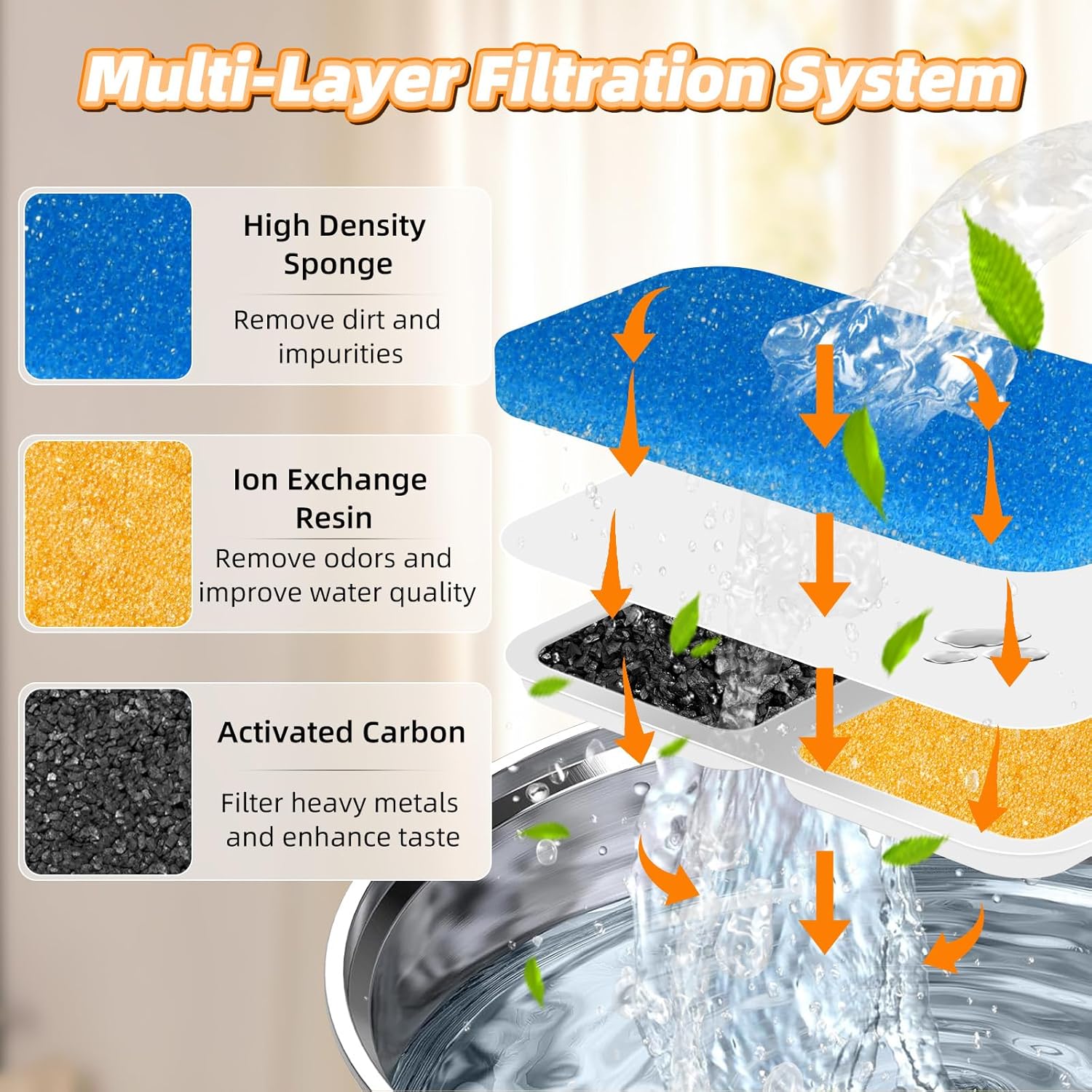 Multi-Layer Filtration System

High Density Sponge

Remove dirt and impurities

Ion Exchange Resin

Remove odors and improve water quality

Activated Carbon

Filter heavy metals and enhance taste